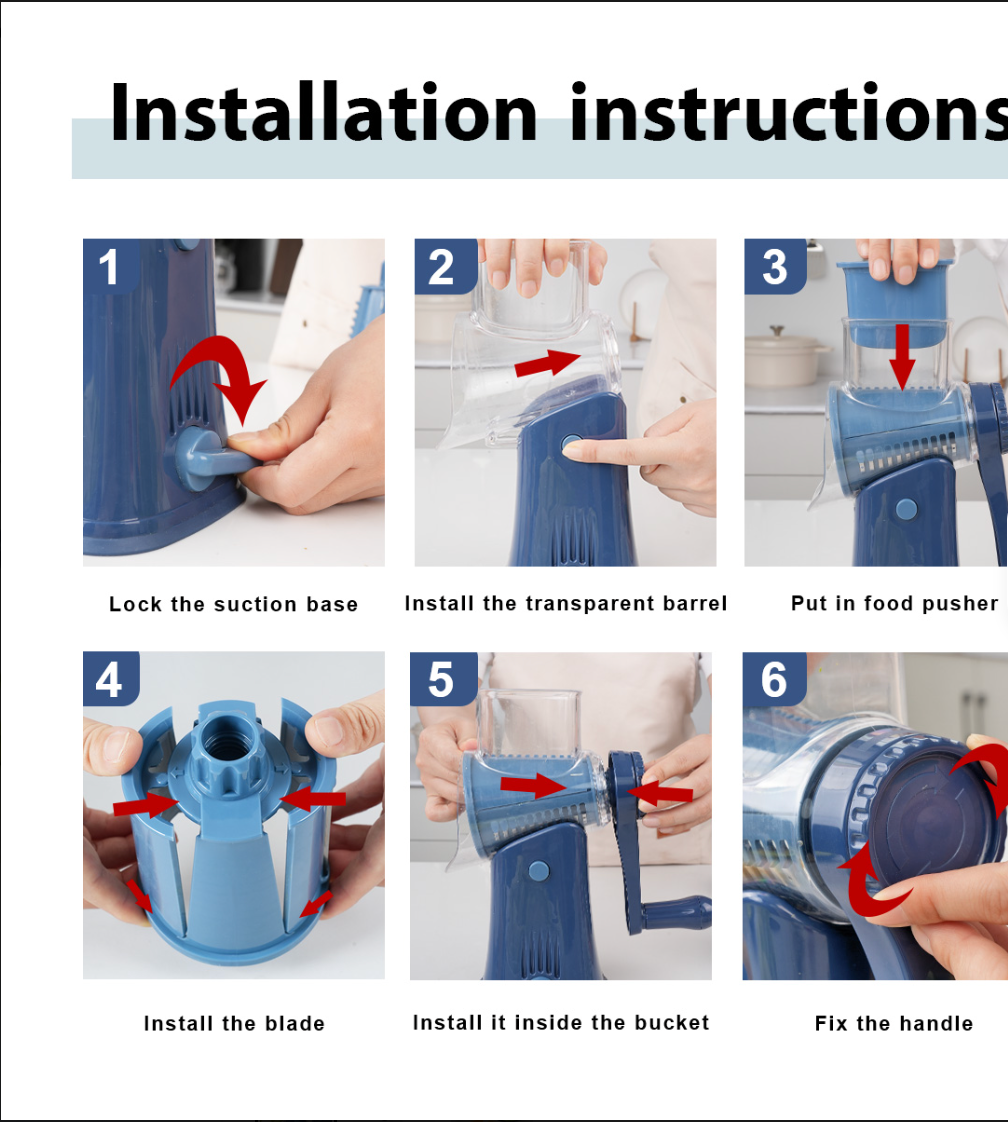 Installation instructions

1

Lock the suction base

2

Install the transparent barrel

3

Put in food pusher

4

Install the blade

5

Install it inside the bucket

6

Fix the handle